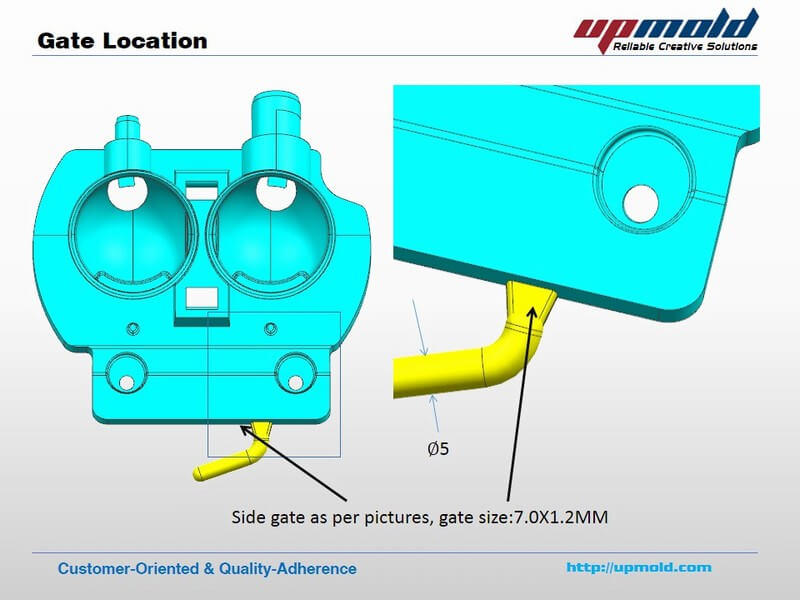 Gate Location

upmold
Reliable Creative Solutions

Ø5

Side gate as per pictures, gate size:7.0X1.2MM

Customer-Oriented & Quality-Adherence

http://upmold.com